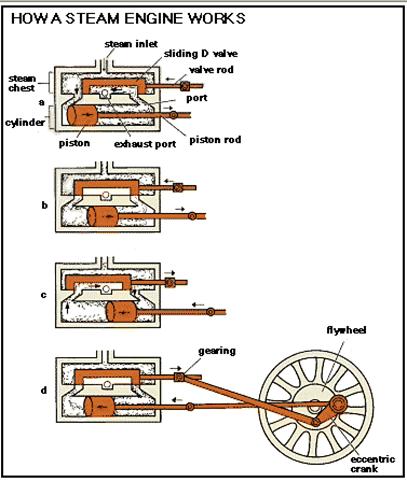 HOW A STEAM ENGINE WORKS

steam inlet

sliding D valve

valve rod

steam chest

port

a

cylinder

piston

exhaust port

piston rod

b

c

d

gearing

flywheel

eccentric crank