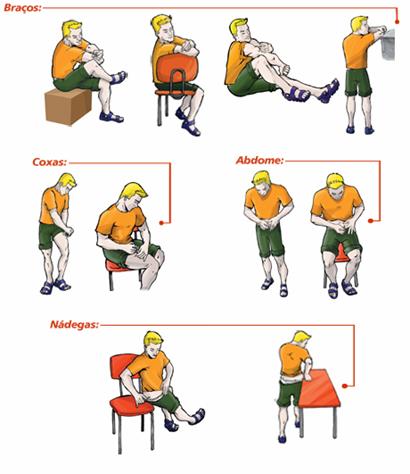 Braços:

Coxas:

Abdome:

Nádegas: