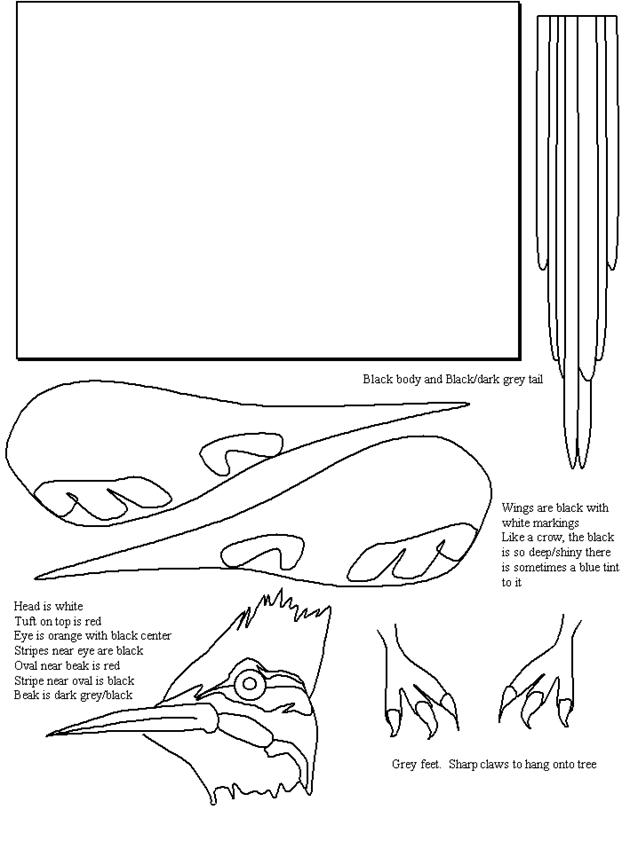 Black body and Black/dark grey tail

Wings are black with white markings
Like a crow, the black is so deep/shiny there is sometimes a blue tint to it

Head is white
Tuft on top is red
Eye is orange with black center
Stripes near eye are black
Oval near beak is red
Stripe near oval is black
Beak is dark grey/black

Grey feet. Sharp claws to hang onto tree