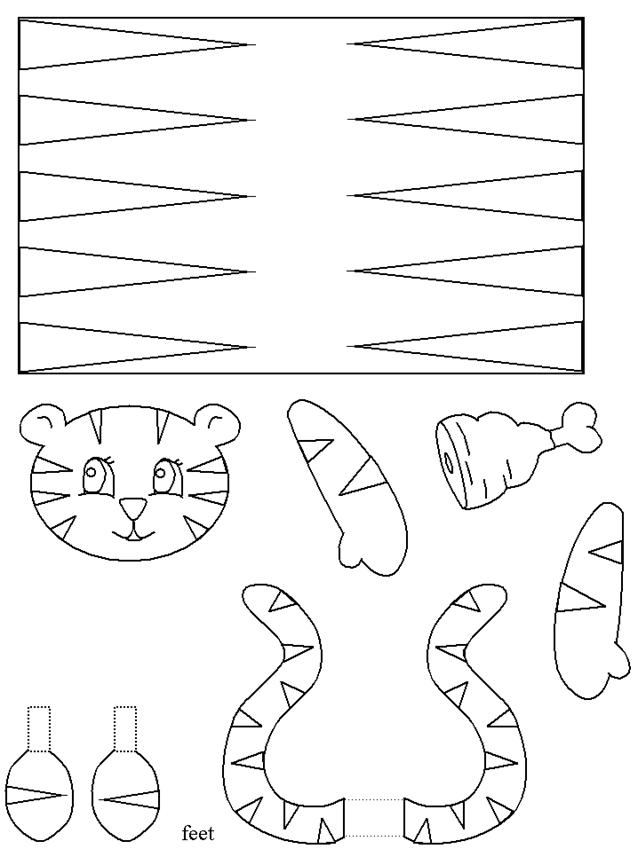 feet