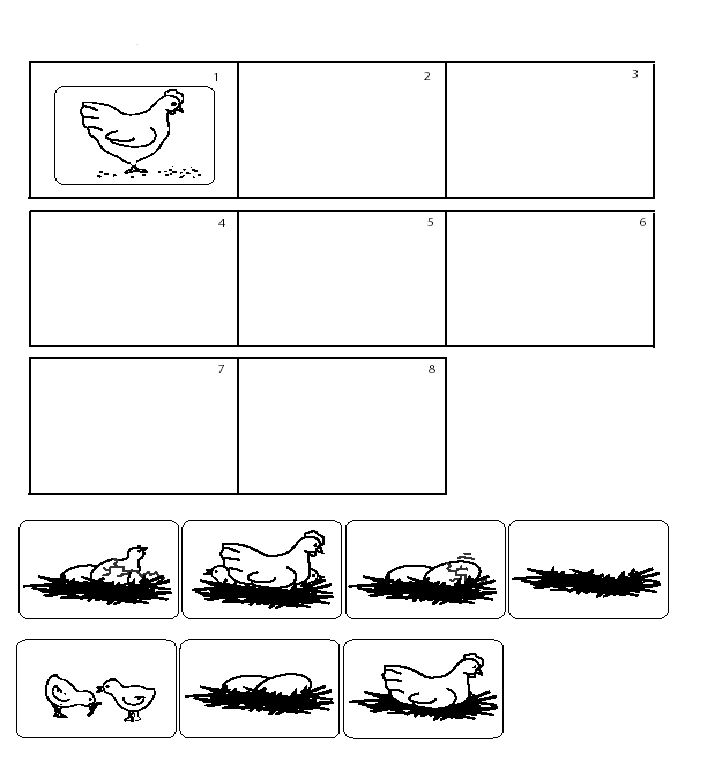 1 2 3
4 5 6
7 8