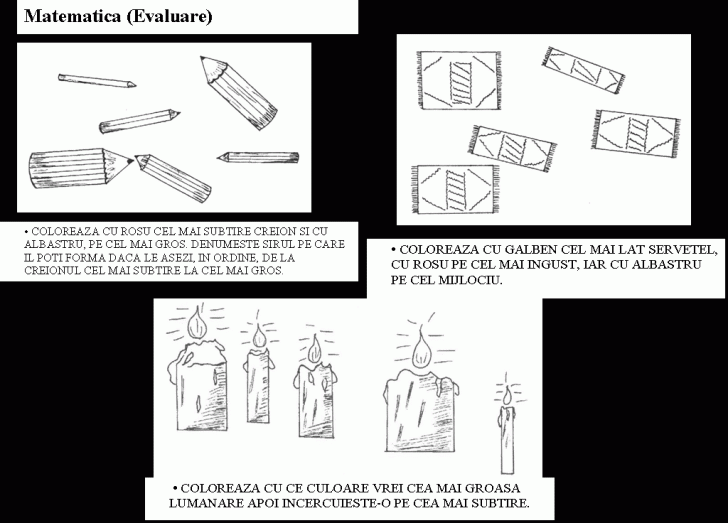 Matematica (Evaluare)

• COLOREAZA CU ROSU CEL MAI SUBTIRE CREION SI CU ALBASTRU, PE CEL MAI GROS. DENUMESTE SIRUL PE CARE IL POTI FORMA DACA LE ASEZI, IN ORDINE, DE LA CREIONUL CEL MAI SUBTIRE LA CEL MAI GROS.

• COLOREAZA CU GALBEN CEL MAI LAT SERVETEL, CU ROSU PE CEL MAI INGUST, IAR CU ALBASTRU PE CEL MIJLOCIU.

• COLOREAZA CU CE CULOARE VREI CEA MAI GROASA LUMANARE APOI INCERCUIESTE-O PE CEA MAI SUBTIRE.