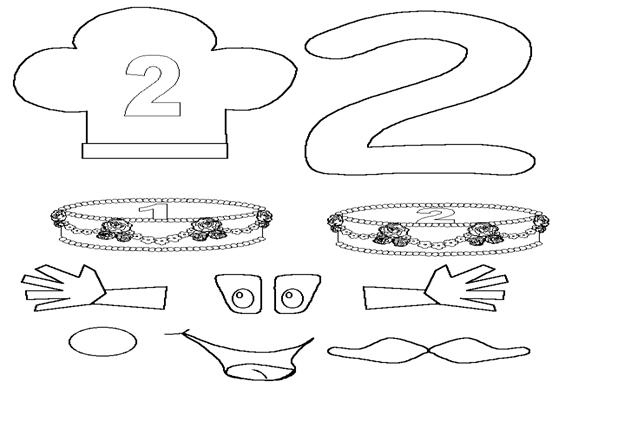 2
2
1
2