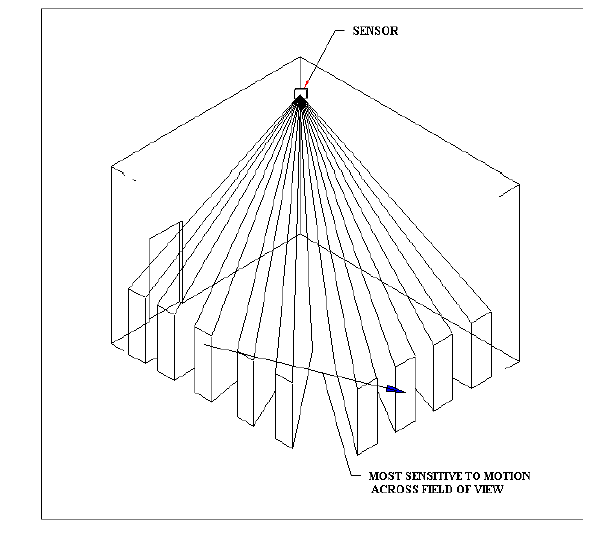 SENSOR

MOST SENSITIVE TO MOTION ACROSS FIELD OF VIEW