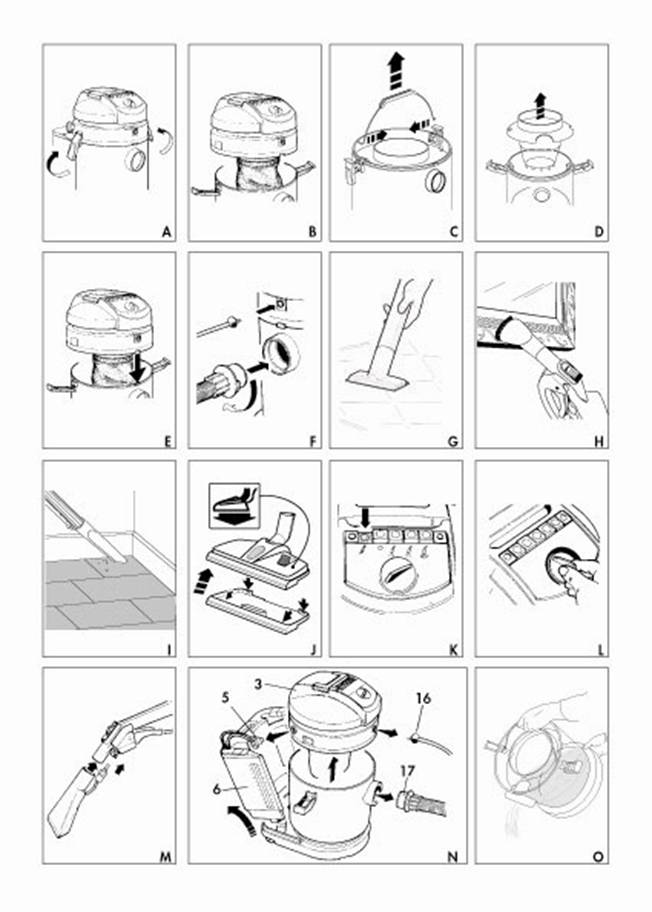 A

B

C

D

E

F

G

H

I

J

K

L

M

3

5

6

16

17

N

O