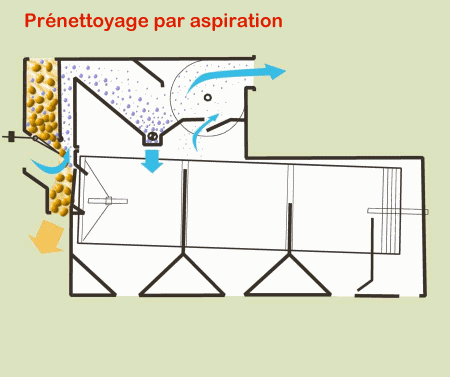 Prénettoyage par aspiration